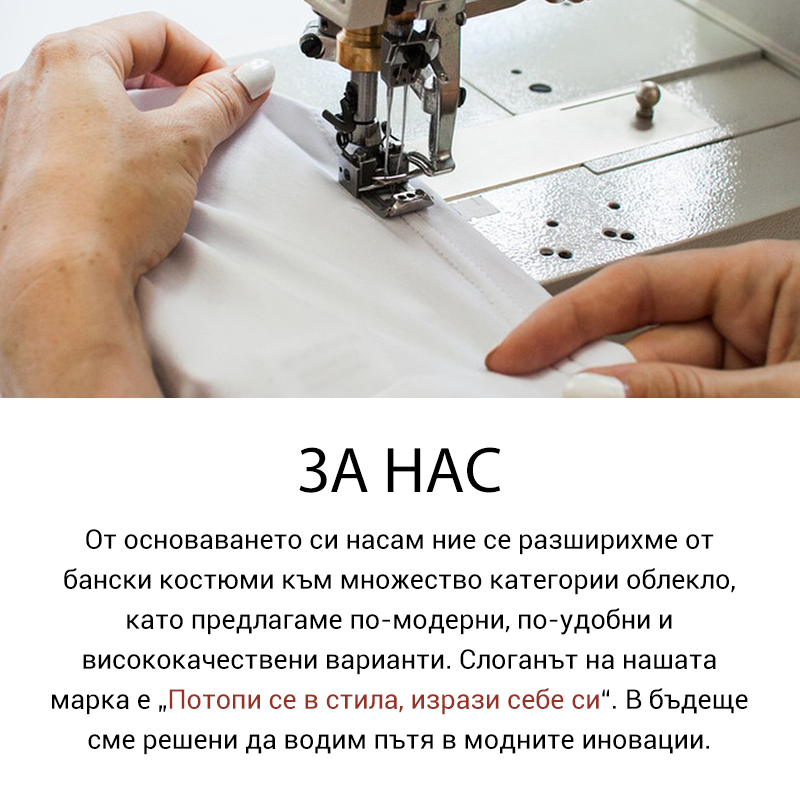 ЗА НАС

От основаването си насам ние се разширихме от бански костюми към множество категории облекло, като предлагаме по-модерни, по-удобни и висококачествени варианти. Слоганът на нашата марка е „Потопи се в стила, изрази себе си“. В бъдеще сме решени да водим пътя в модните иновации.